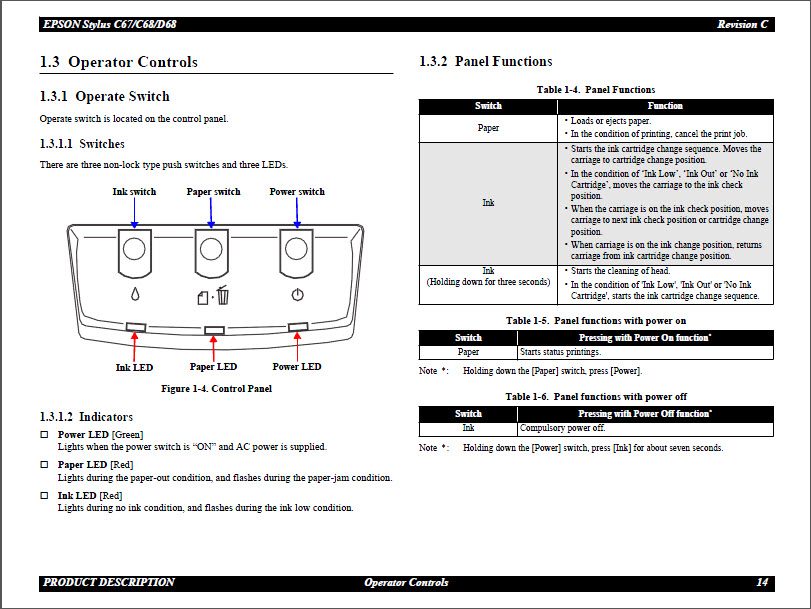 EPSON Stylus C67/C68/D68 Revision C

1.3 Operator Controls

1.3.1 Operate Switch

Operate switch is located on the control panel.

1.3.1.1 Switches

There are three non-lock type push switches and three LEDs.

Ink switch Paper switch Power switch

Ink LED Paper LED Power LED

Figure 1-4. Control Panel

1.3.1.2 Indicators

☐ Power LED [Green]
Lights when the power switch is "ON" and AC power is supplied.

☐ Paper LED [Red]
Lights during the paper-out condition, and flashes during the paper-jam condition.

☐ Ink LED [Red]
Lights during no ink condition, and flashes during the ink low condition.

1.3.2 Panel Functions

Table 1-4. Panel Functions

| Switch | Function |
|---|---|
| Paper | • Loads or ejects paper. • In the condition of printing, cancel the print job. |
| Ink | • Starts the ink cartridge change sequence. Moves the carriage to cartridge change position. • In the condition of 'Ink Low', 'Ink Out' or 'No Ink Cartridge', moves the carriage to the ink check position. • When the carriage is on the ink check position, moves carriage to next ink check position or cartridge change position. • When carriage is on the ink change position, returns carriage from ink cartridge change position. |
| Ink (Holding down for three seconds) | • Starts the cleaning of head. • In the condition of 'Ink Low', 'Ink Out' or 'No Ink Cartridge', starts the ink cartridge change sequence. |

Table 1-5. Panel functions with power on

| Switch | Pressing with Power On function* |
|---|---|
| Paper | Starts status printings. |

Note *: Holding down the [Paper] switch, press [Power].

Table 1-6. Panel functions with power off

| Switch | Pressing with Power Off function* |
|---|---|
| Ink | Compulsory power off. |

Note *: Holding down the [Power] switch, press [Ink] for about seven seconds.

PRODUCT DESCRIPTION Operator Controls 14